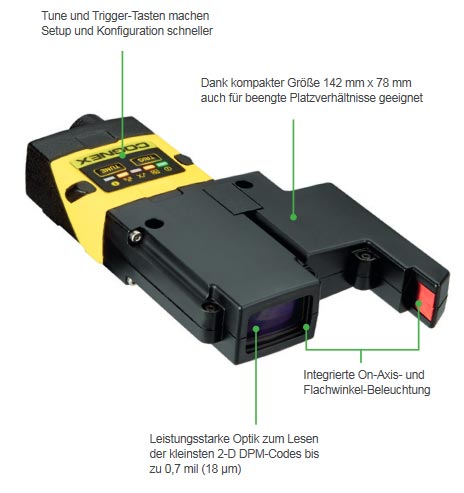 Tune und Trigger-Tasten machen Setup und Konfiguration schneller

Dank kompakter Größe 142 mm x 78 mm auch für beengte Platzverhältnisse geeignet

COGNEX

TUNE

TRIG

Integrierte On-Axis- und Flachwinkel-Beleuchtung

Leistungsstarke Optik zum Lesen der kleinsten 2-D DPM-Codes bis zu 0,7 mil (18 µm)